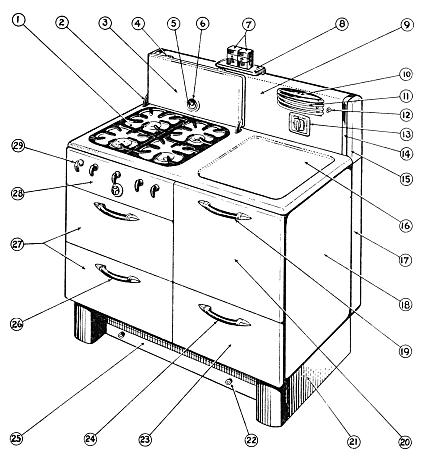 1
2
3
4
5
6
7
8
9
10
11
12
13
14
15
16
17
18
19
20
21
22
23
24
25
26
27
28
29